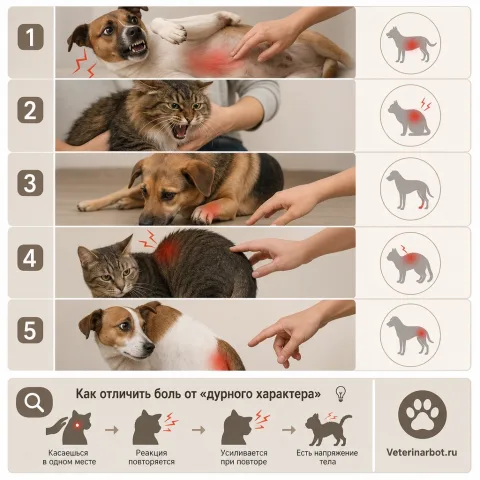 1

2

3

4

5

Как отличить боль от «дурного характера»

Касаешься в одном месте

Реакция повторяется

Усиливается при повторе

Есть напряжение тела

Veterinarbot.ru